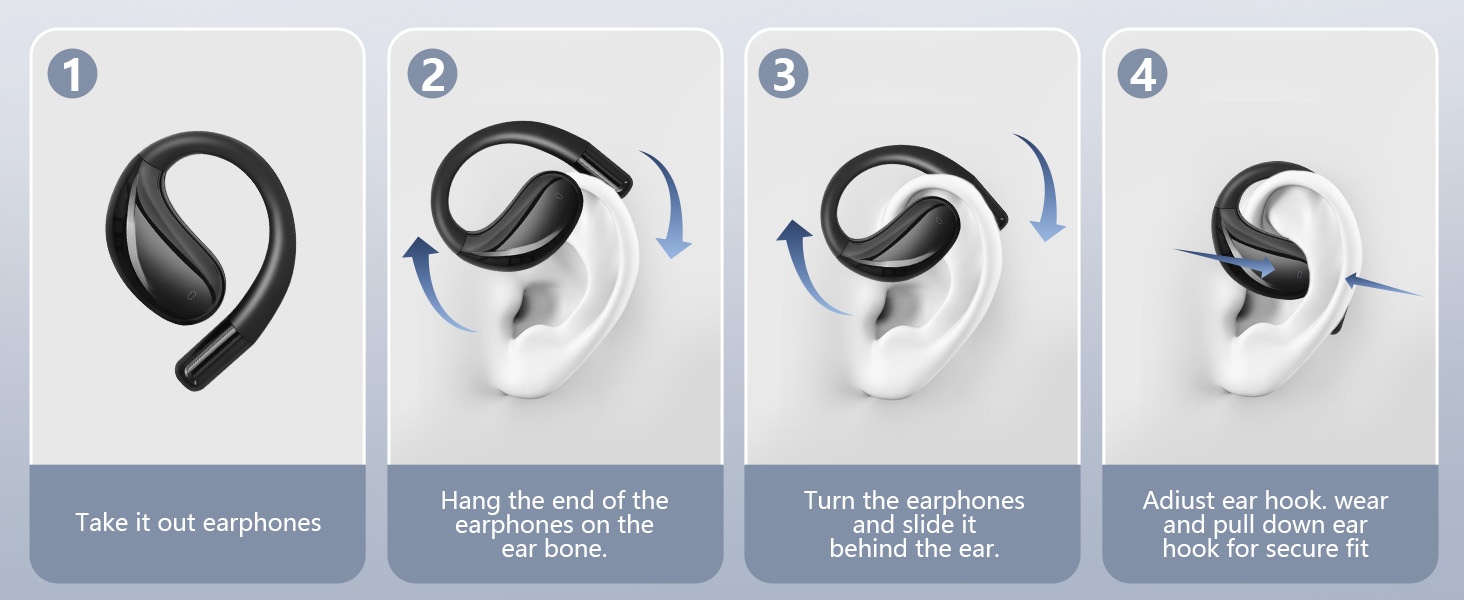 1

Take it out earphones

2

Hang the end of the earphones on the ear bone.

3

Turn the earphones and slide it behind the ear.

4

Adiust ear hook. wear and pull down ear hook for secure fit