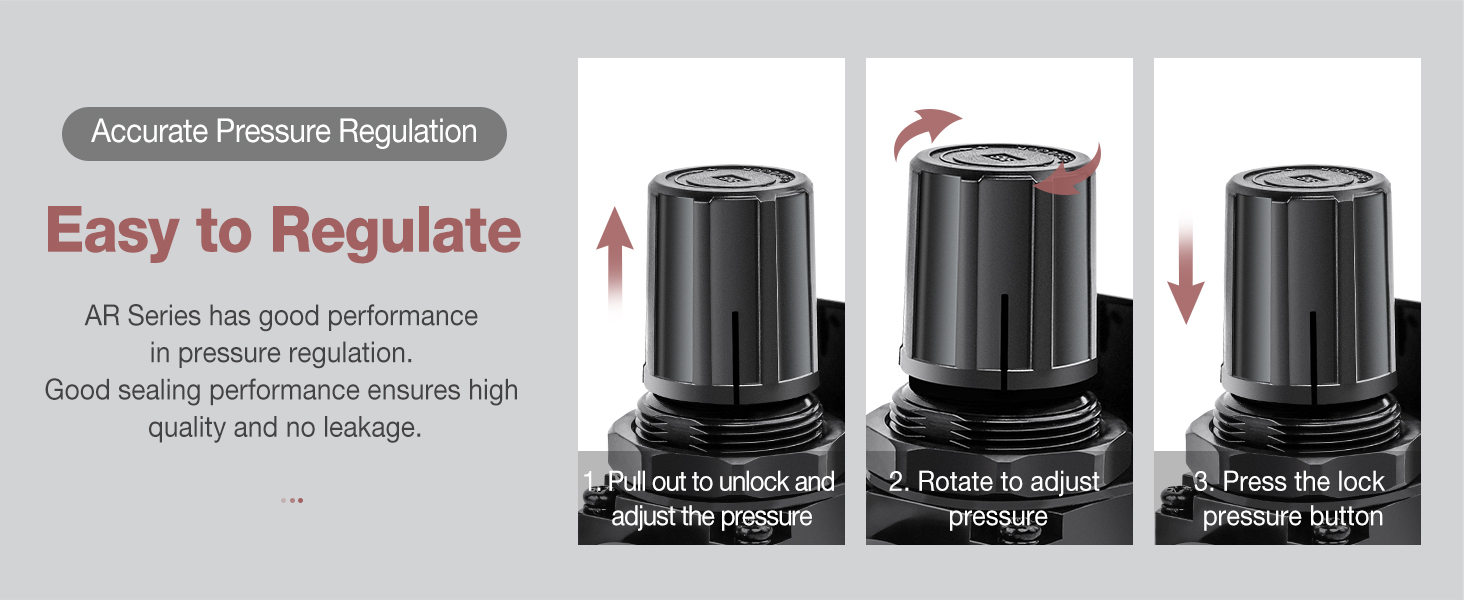 Accurate Pressure Regulation

Easy to Regulate

AR Series has good performance in pressure regulation.
Good sealing performance ensures high quality and no leakage.

1. Pull out to unlock and adjust the pressure

2. Rotate to adjust pressure

3. Press the lock pressure button