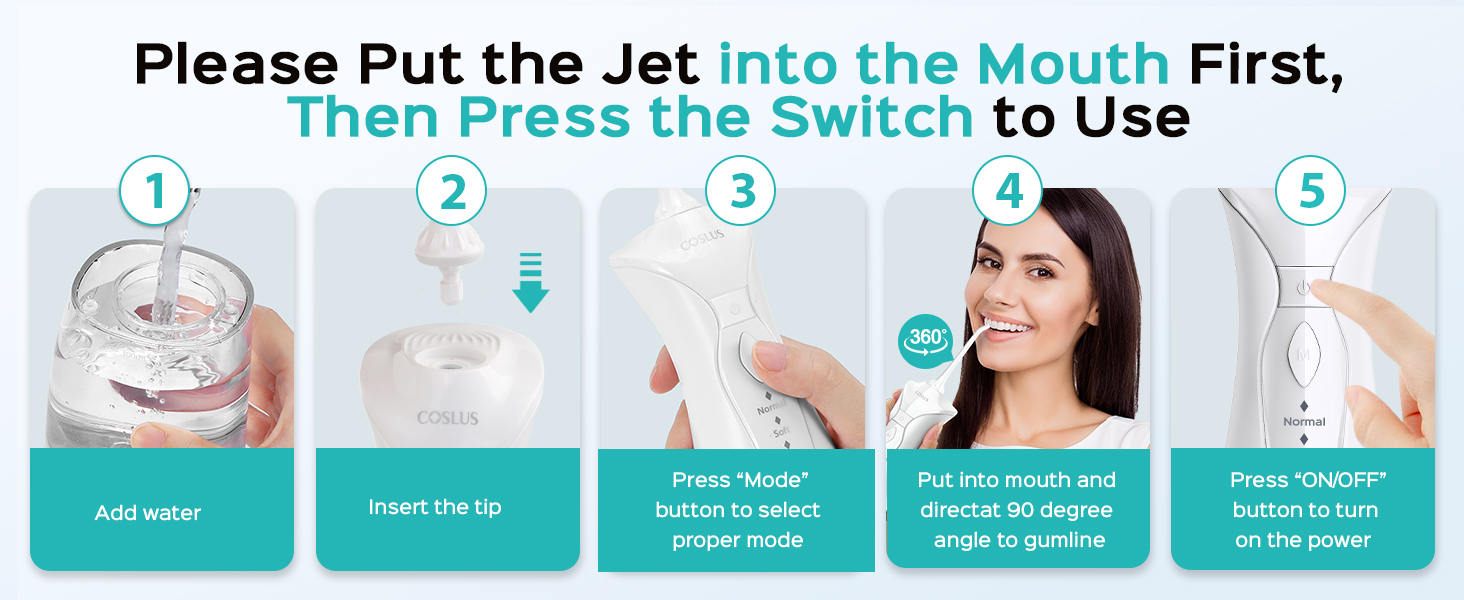 Please Put the Jet into the Mouth First, Then Press the Switch to Use

1

Add water

2

COSLUS

Insert the tip

3

COSLUS

Normal

Soft

Press “Mode” button to select proper mode

4

360°

Put into mouth and directat 90 degree angle to gumline

5

M

Normal

Press “ON/OFF” button to turn on the power