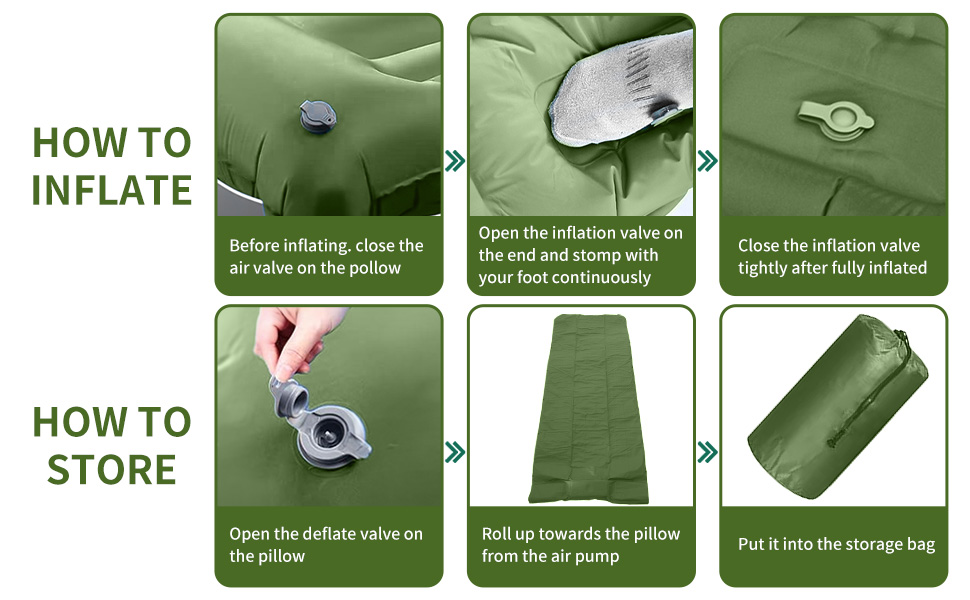 HOW TO INFLATE

Before inflating. close the air valve on the pollow

Open the inflation valve on the end and stomp with your foot continuously

Close the inflation valve tightly after fully inflated

HOW TO STORE

Open the deflate valve on the pillow

Roll up towards the pillow from the air pump

Put it into the storage bag