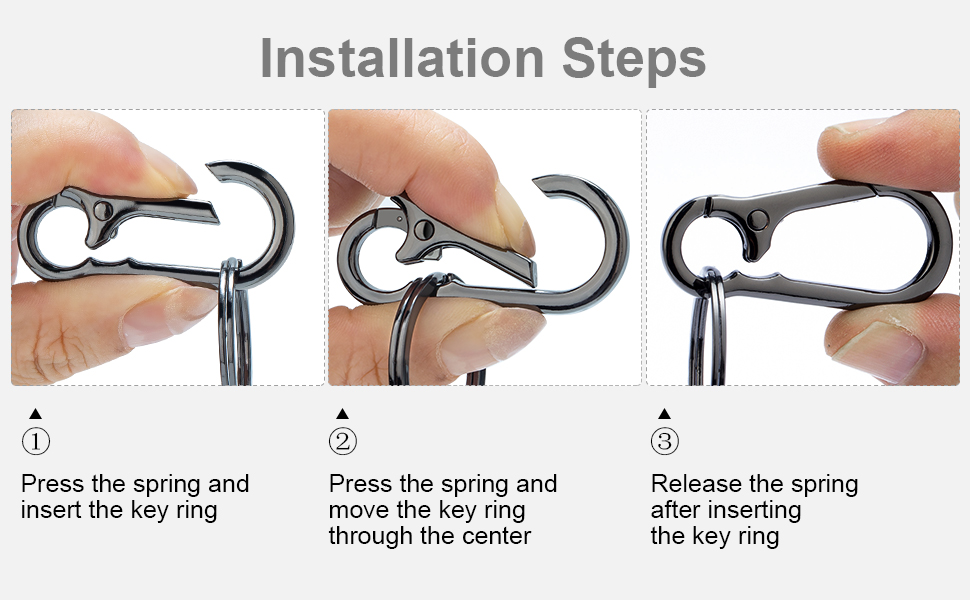 Installation Steps

▲
①

Press the spring and insert the key ring

▲
②

Press the spring and move the key ring through the center

▲
③

Release the spring after inserting the key ring