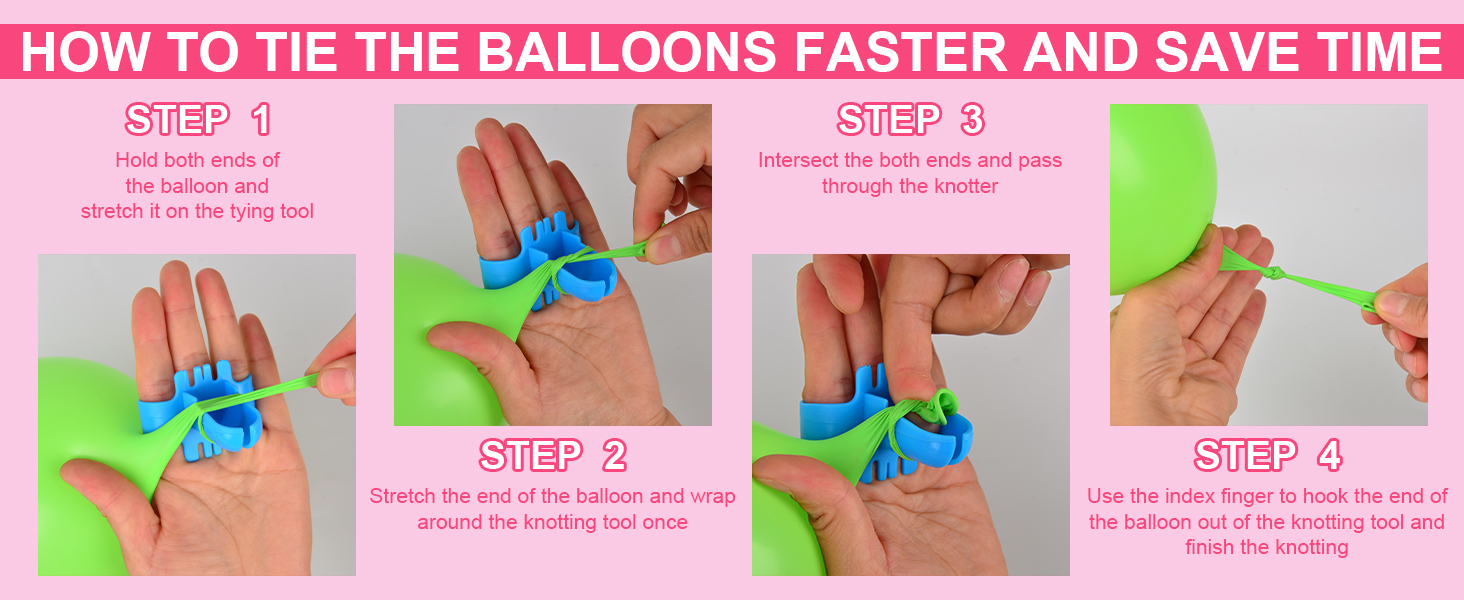 HOW TO TIE THE BALLOONS FASTER AND SAVE TIME

STEP 1
Hold both ends of the balloon and stretch it on the tying tool

STEP 2
Stretch the end of the balloon and wrap around the knotting tool once

STEP 3
Intersect the both ends and pass through the knotter

STEP 4
Use the index finger to hook the end of the balloon out of the knotting tool and finish the knotting