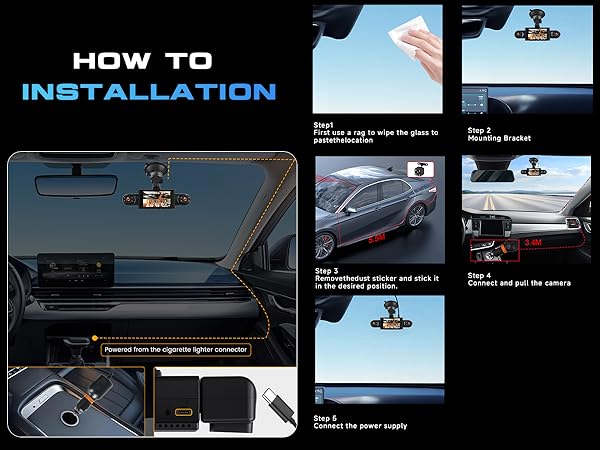 HOW TO
INSTALLATION

Powered from the cigarette lighter connector

Step1
First use a rag to wipe the glass to pastethelocation

Step 2
Mounting Bracket

5.5M

Step 3
Removethedust sticker and stick it in the desired position.

3.4M

Step 4
Connect and pull the camera

Step 5
Connect the power supply