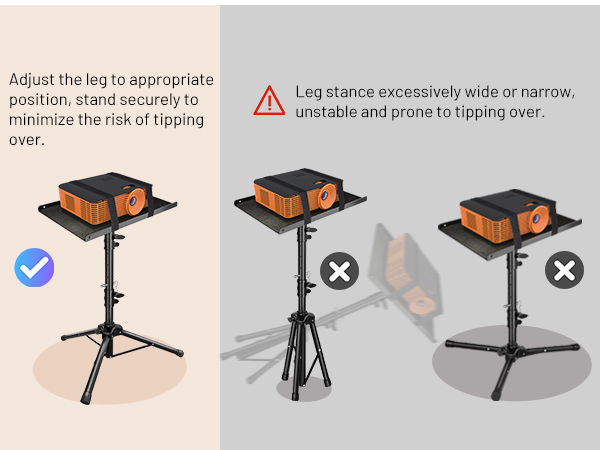 Adjust the leg to appropriate position, stand securely to minimize the risk of tipping over.

Leg stance excessively wide or narrow, unstable and prone to tipping over.