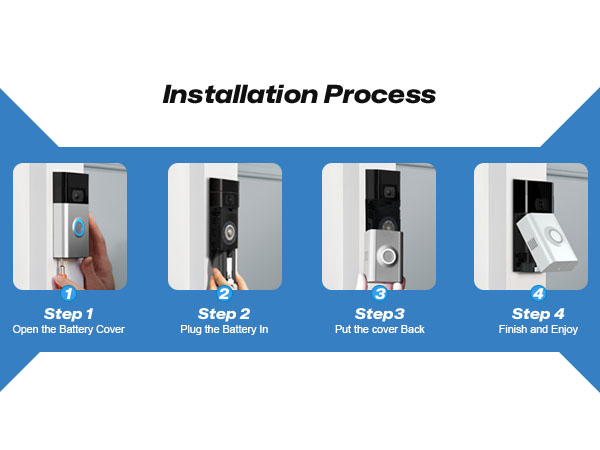 Installation Process

1
Step 1
Open the Battery Cover

2
Step 2
Plug the Battery In

3
Step3
Put the cover Back

4
Step 4
Finish and Enjoy