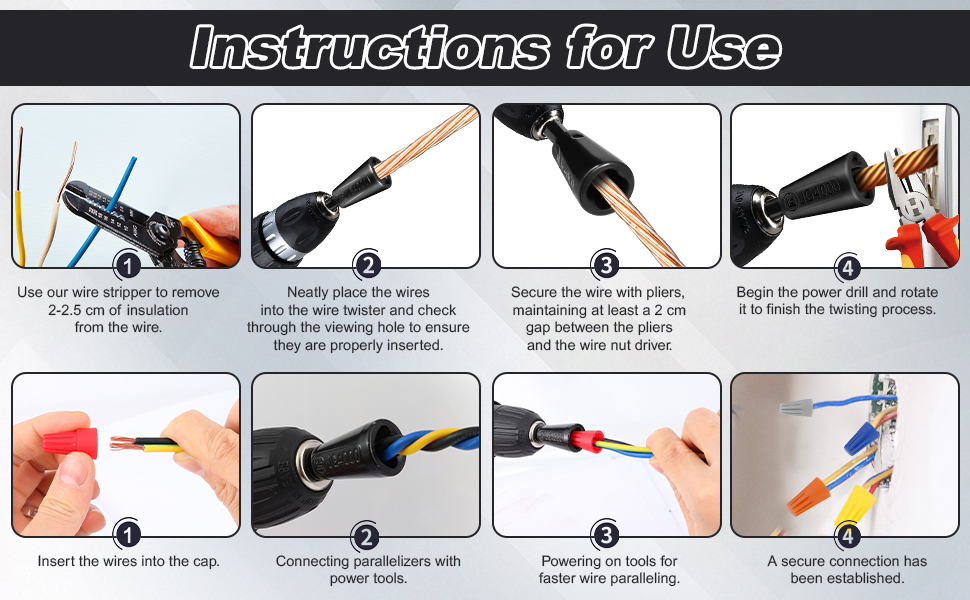 Instructions for Use

1
Use our wire stripper to remove 2-2.5 cm of insulation from the wire.

2
Neatly place the wires into the wire twister and check through the viewing hole to ensure they are properly inserted.

3
Secure the wire with pliers, maintaining at least a 2 cm gap between the pliers and the wire nut driver.

4
Begin the power drill and rotate it to finish the twisting process.

1
Insert the wires into the cap.

2
Connecting parallelizers with power tools.

3
Powering on tools for faster wire paralleling.

4
A secure connection has been established.