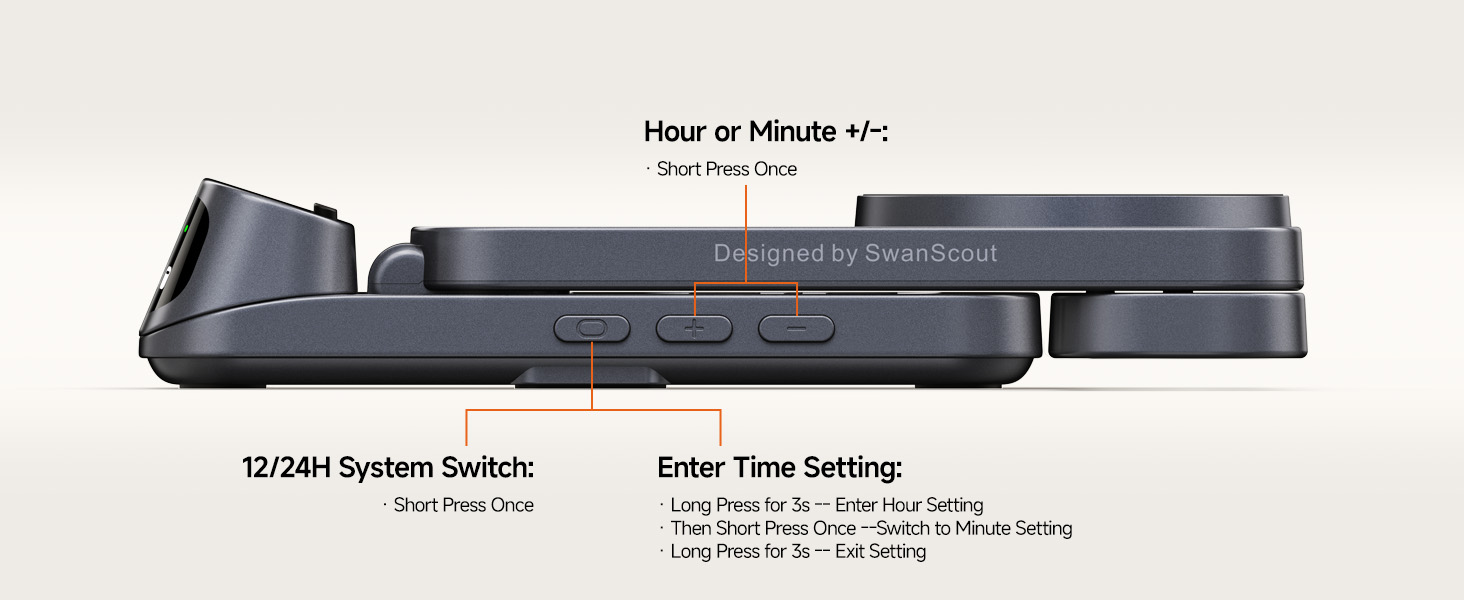 Hour or Minute +/-:

· Short Press Once

Designed by SwanScout

12/24H System Switch:

· Short Press Once

Enter Time Setting:

· Long Press for 3s -- Enter Hour Setting
· Then Short Press Once --Switch to Minute Setting
· Long Press for 3s -- Exit Setting