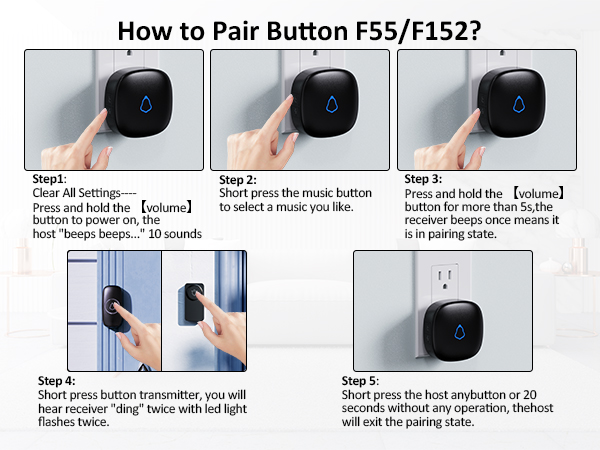 How to Pair Button F55/F152?

Step1:
Clear All Settings----
Press and hold the 【volume】 button to power on, the host "beeps beeps..." 10 sounds

Step 2:
Short press the music button to select a music you like.

Step 3:
Press and hold the 【volume】 button for more than 5s,the receiver beeps once means it is in pairing state.

Step 4:
Short press button transmitter, you will hear receiver "ding" twice with led light flashes twice.

Step 5:
Short press the host anybutton or 20 seconds without any operation, thehost will exit the pairing state.