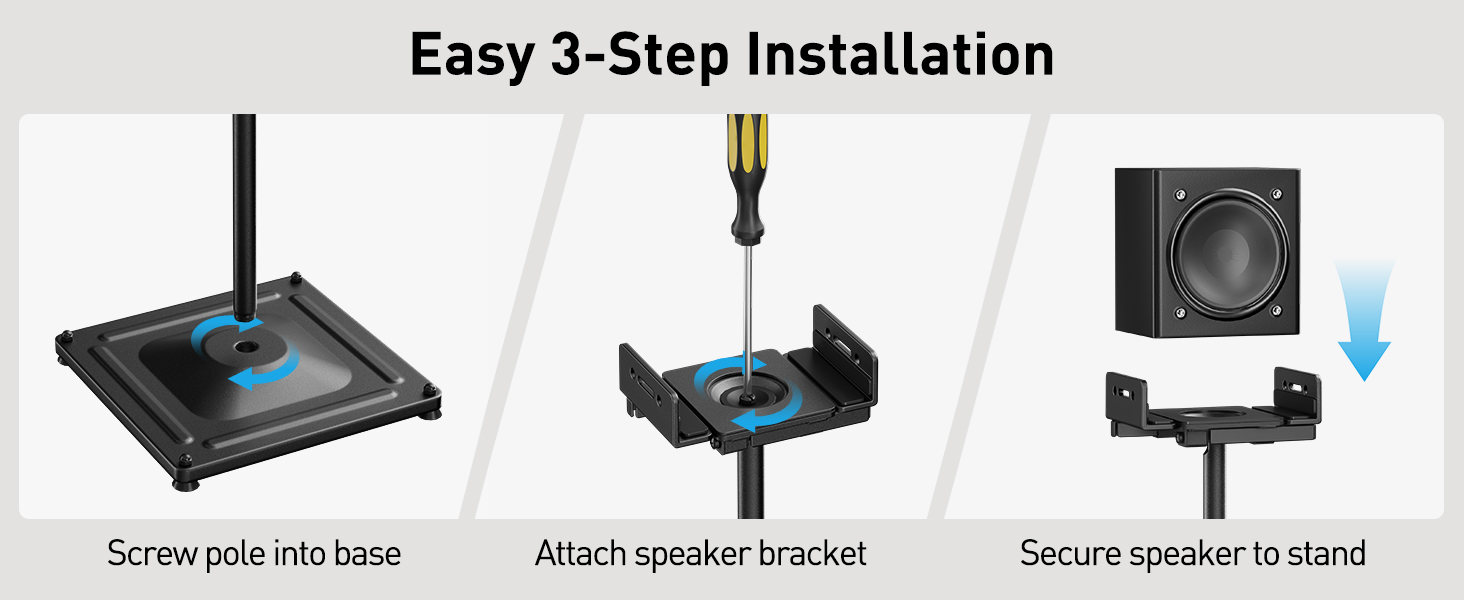 Easy 3-Step Installation

Screw pole into base

Attach speaker bracket

Secure speaker to stand