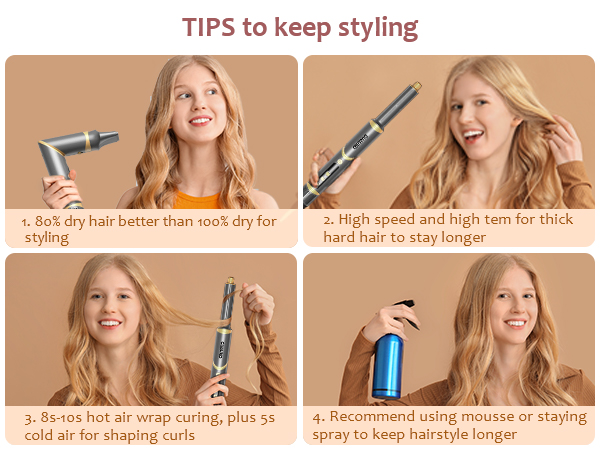 TIPS to keep styling

1. 80% dry hair better than 100% dry for styling

2. High speed and high tem for thick hard hair to stay longer

3. 8s-10s hot air wrap curing, plus 5s cold air for shaping curls

4. Recommend using mousse or staying spray to keep hairstyle longer