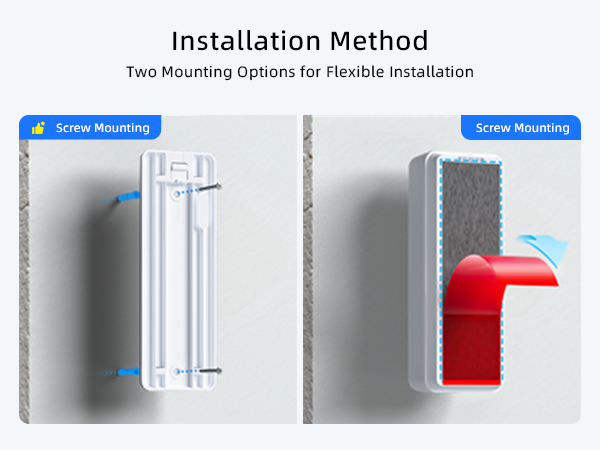 Installation Method

Two Mounting Options for Flexible Installation

Screw Mounting

Screw Mounting