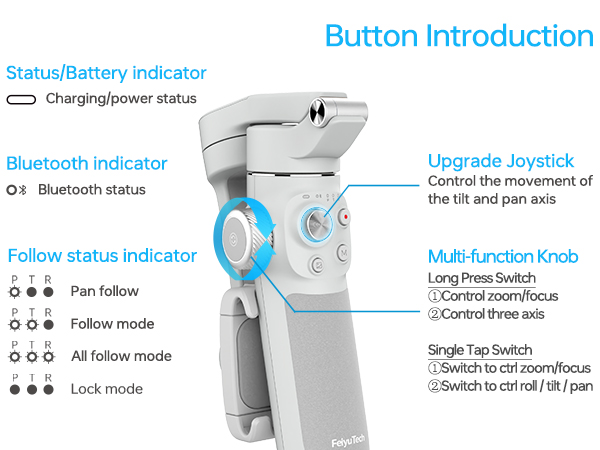 Button Introduction

Status/Battery indicator

Charging/power status

Bluetooth indicator

Bluetooth status

Follow status indicator

P T R
Pan follow

P T R
Follow mode

P T R
All follow mode

P T R
Lock mode

Upgrade Joystick
Control the movement of the tilt and pan axis

Multi-function Knob
Long Press Switch
①Control zoom/focus
②Control three axis

Single Tap Switch
①Switch to ctrl zoom/focus
②Switch to ctrl roll / tilt / pan

M

FeiyuTech