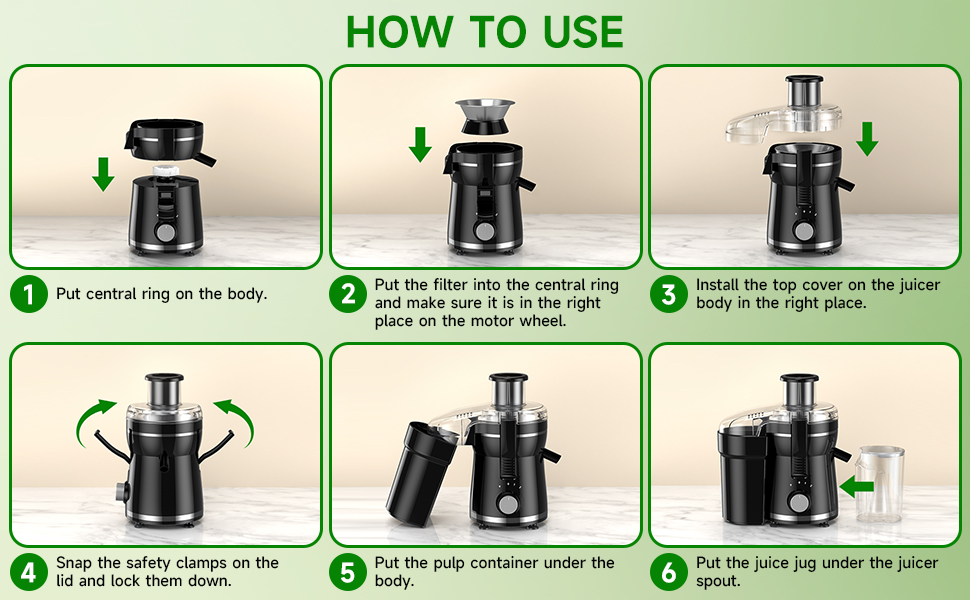 HOW TO USE

1 Put central ring on the body.

2 Put the filter into the central ring and make sure it is in the right place on the motor wheel.

3 Install the top cover on the juicer body in the right place.

4 Snap the safety clamps on the lid and lock them down.

5 Put the pulp container under the body.

6 Put the juice jug under the juicer spout.