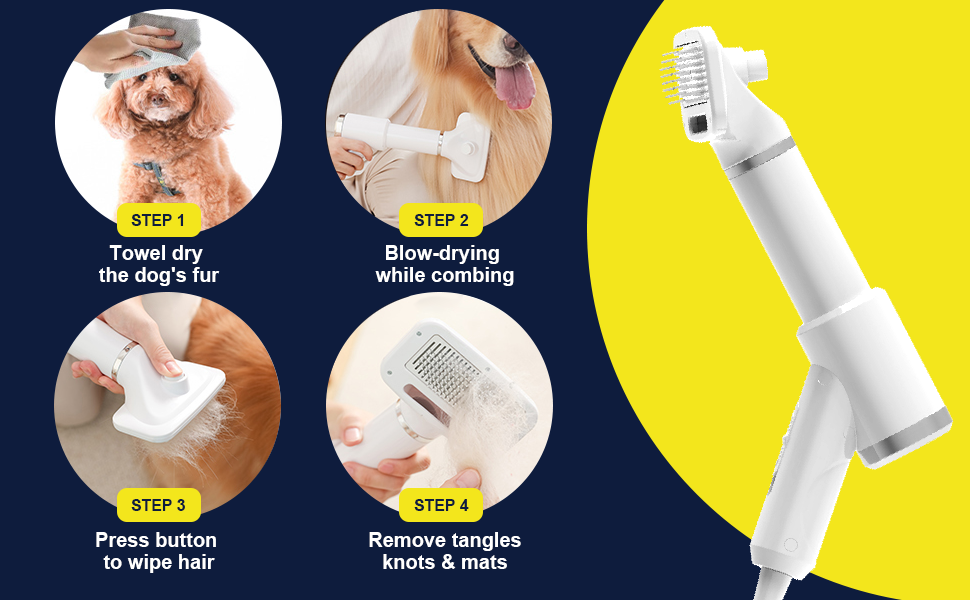 STEP 1
Towel dry the dog's fur

STEP 2
Blow-drying while combing

STEP 3
Press button to wipe hair

STEP 4
Remove tangles knots & mats