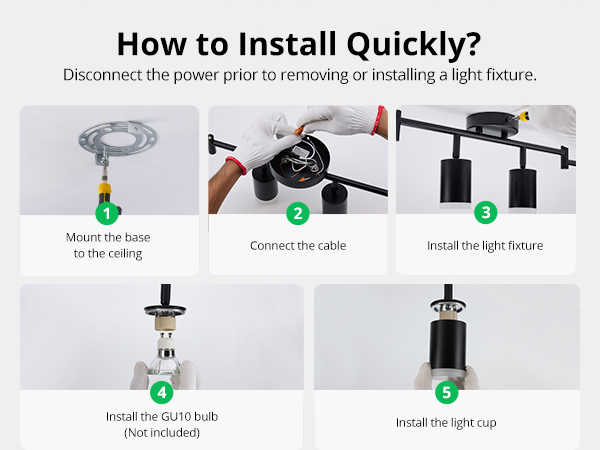 How to Install Quickly?

Disconnect the power prior to removing or installing a light fixture.

1

Mount the base
to the ceiling

2

Connect the cable

3

Install the light fixture

4

Install the GU10 bulb
(Not included)

5

Install the light cup