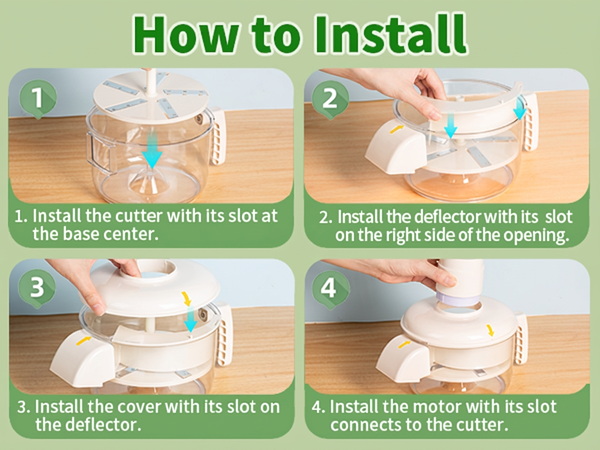 How to Install

1

1. Install the cutter with its slot at the base center.

2

2. Install the deflector with its slot on the right side of the opening.

3

3. Install the cover with its slot on the deflector.

4

4. Install the motor with its slot connects to the cutter.