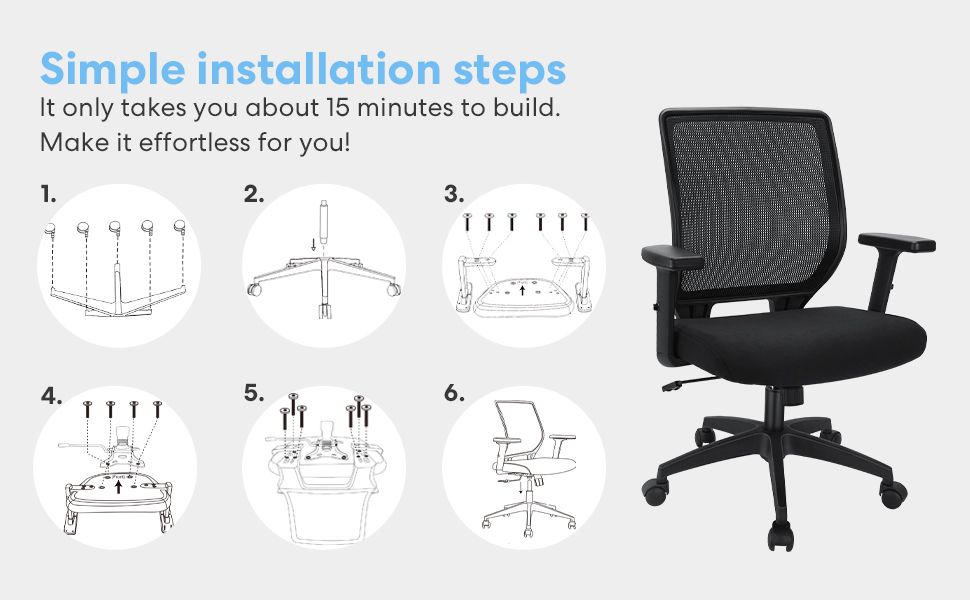 Simple installation steps
It only takes you about 15 minutes to build.
Make it effortless for you!

1.

2.

3.

4.

5.

6.