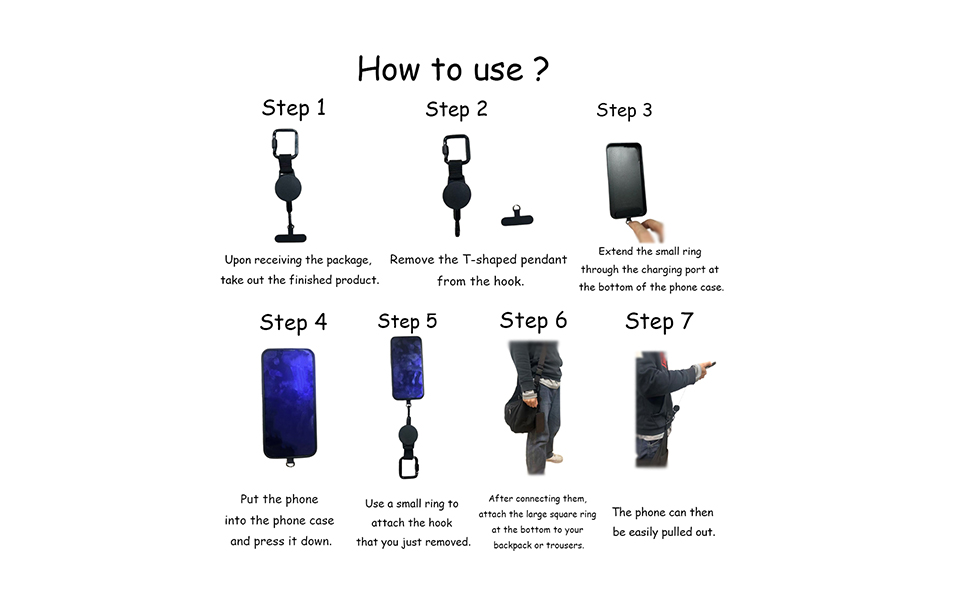 How to use ?

Step 1

Upon receiving the package, take out the finished product.

Step 2

Remove the T-shaped pendant from the hook.

Step 3

Extend the small ring through the charging port at the bottom of the phone case.

Step 4

Put the phone into the phone case and press it down.

Step 5

Use a small ring to attach the hook that you just removed.

Step 6

After connecting them, attach the large square ring at the bottom to your backpack or trousers.

Step 7

The phone can then be easily pulled out.