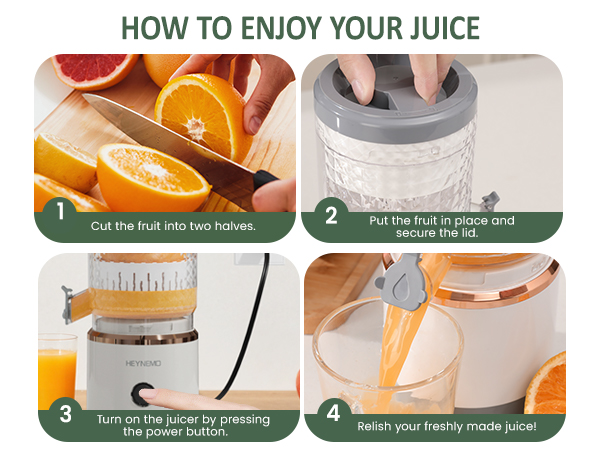 HOW TO ENJOY YOUR JUICE

1
Cut the fruit into two halves.

2
Put the fruit in place and secure the lid.

HEYNEMO

3
Turn on the juicer by pressing the power button.

4
Relish your freshly made juice!