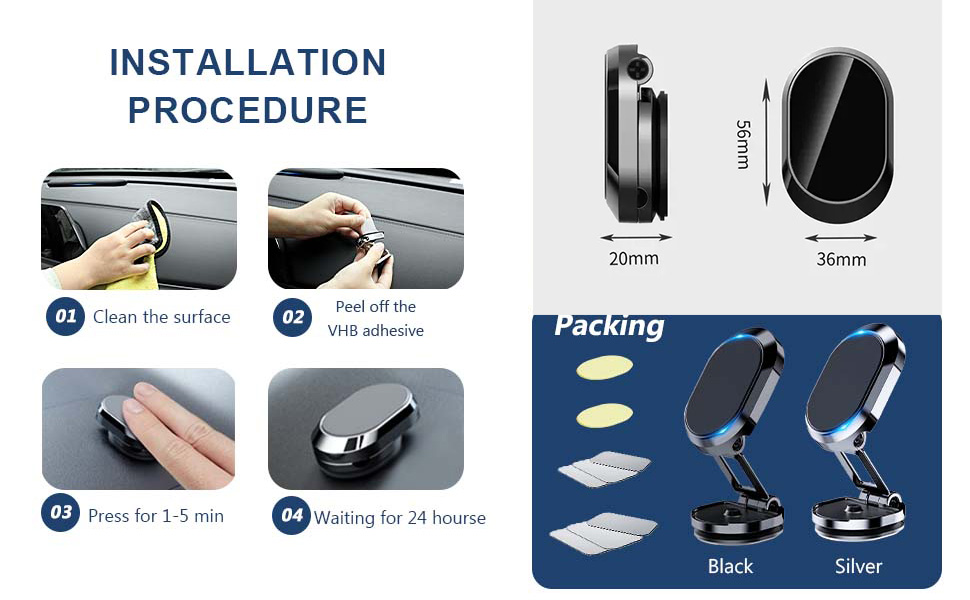 INSTALLATION PROCEDURE

01 Clean the surface

02 Peel off the VHB adhesive

03 Press for 1-5 min

04 Waiting for 24 hourse

56mm

20mm

36mm

Packing

Black

Silver