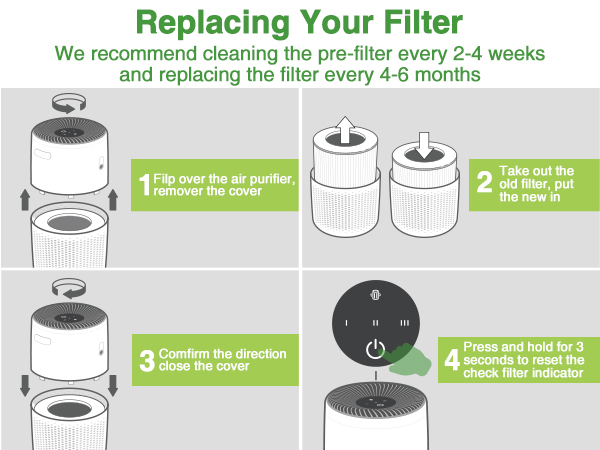 Replacing Your Filter

We recommend cleaning the pre-filter every 2-4 weeks and replacing the filter every 4-6 months

1 Filp over the air purifier, remover the cover

2 Take out the old filter, put the new in

3 Comfirm the direction close the cover

I II III

4 Press and hold for 3 seconds to reset the check filter indicator