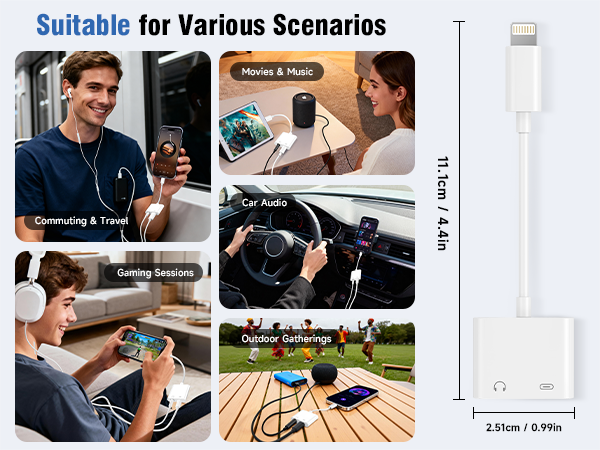 Suitable for Various Scenarios

Commuting & Travel

Movies & Music

Car Audio

Gaming Sessions

Outdoor Gatherings

11.1cm / 4.4in

2.51cm / 0.99in