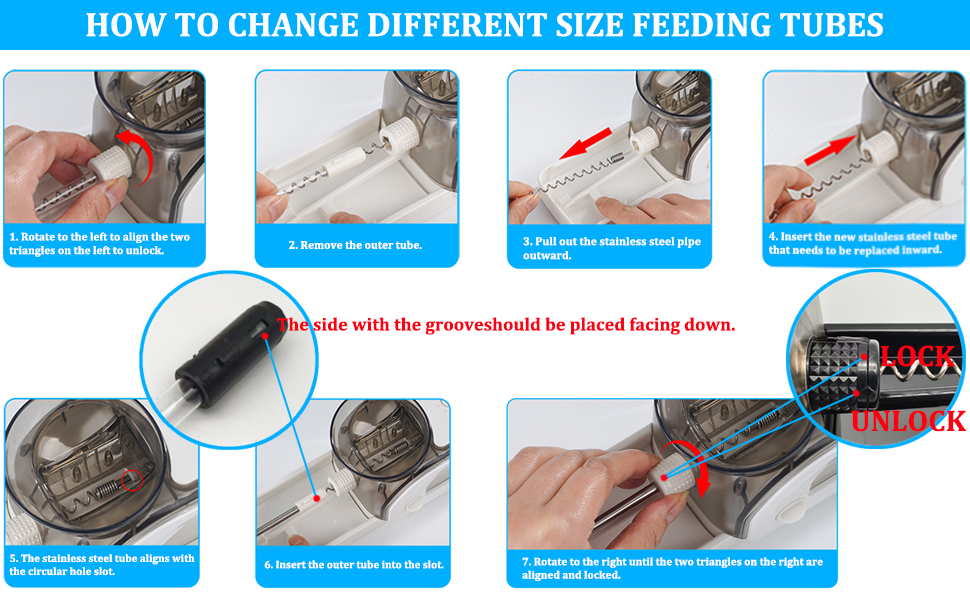 HOW TO CHANGE DIFFERENT SIZE FEEDING TUBES

1. Rotate to the left to align the two triangles on the left to unlock.

2. Remove the outer tube.

3. Pull out the stainless steel pipe outward.

4. Insert the new stainless steel tube that needs to be replaced inward.

The side with the grooveshould be placed facing down.

LOCK

UNLOCK

5. The stainless steel tube aligns with the circular hole slot.

6. Insert the outer tube into the slot.

7. Rotate to the right until the two triangles on the right are aligned and locked.