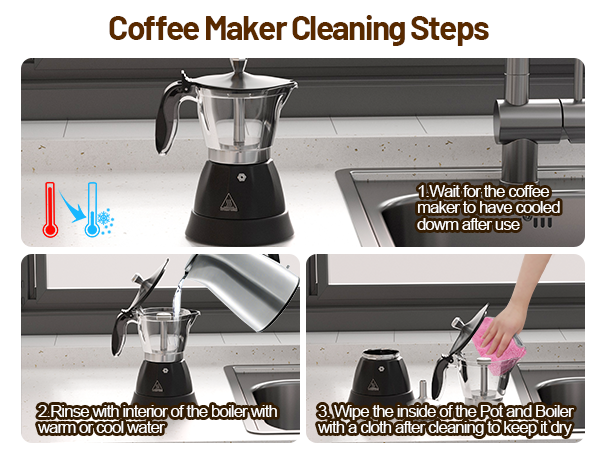 Coffee Maker Cleaning Steps

1.Wait for the coffee maker to have cooled dowm after use

2.Rinse with interior of the boiler with warm or cool water

3. Wipe the inside of the Pot and Boiler with a cloth after cleaning to keep it dry.