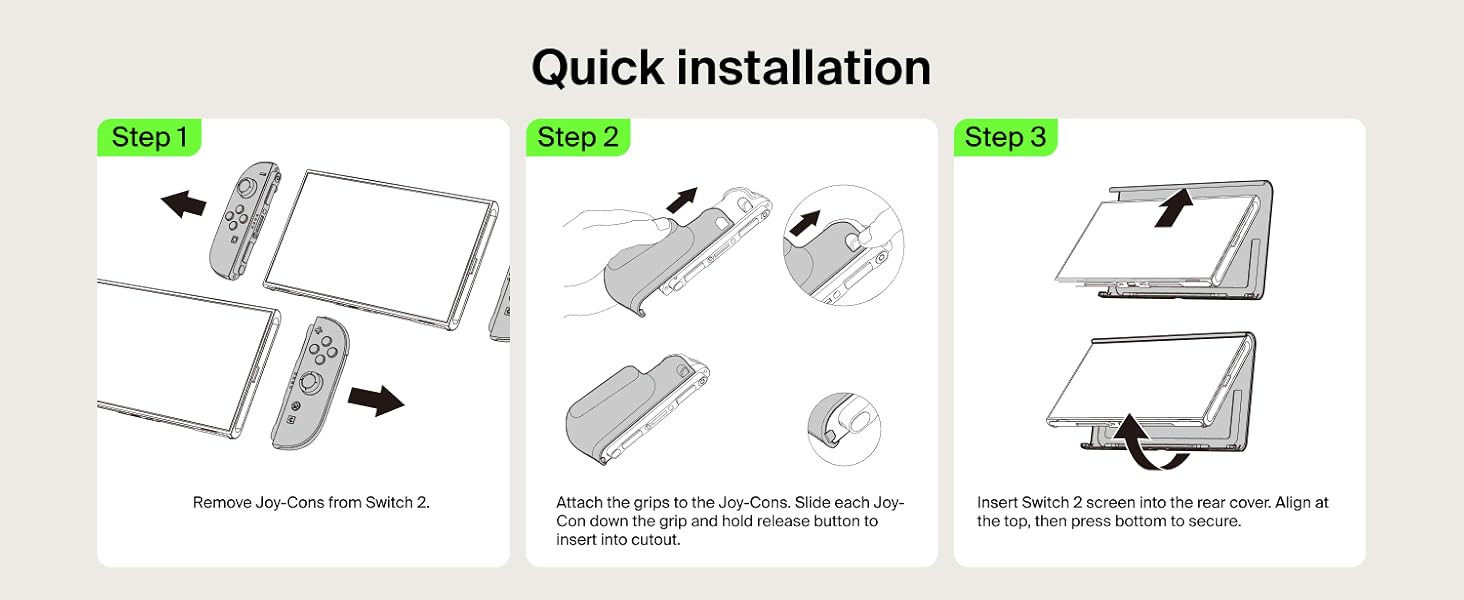 Quick installation

Step 1

Remove Joy-Cons from Switch 2.

Step 2

Attach the grips to the Joy-Cons. Slide each Joy-Con down the grip and hold release button to insert into cutout.

Step 3

Insert Switch 2 screen into the rear cover. Align at the top, then press bottom to secure.