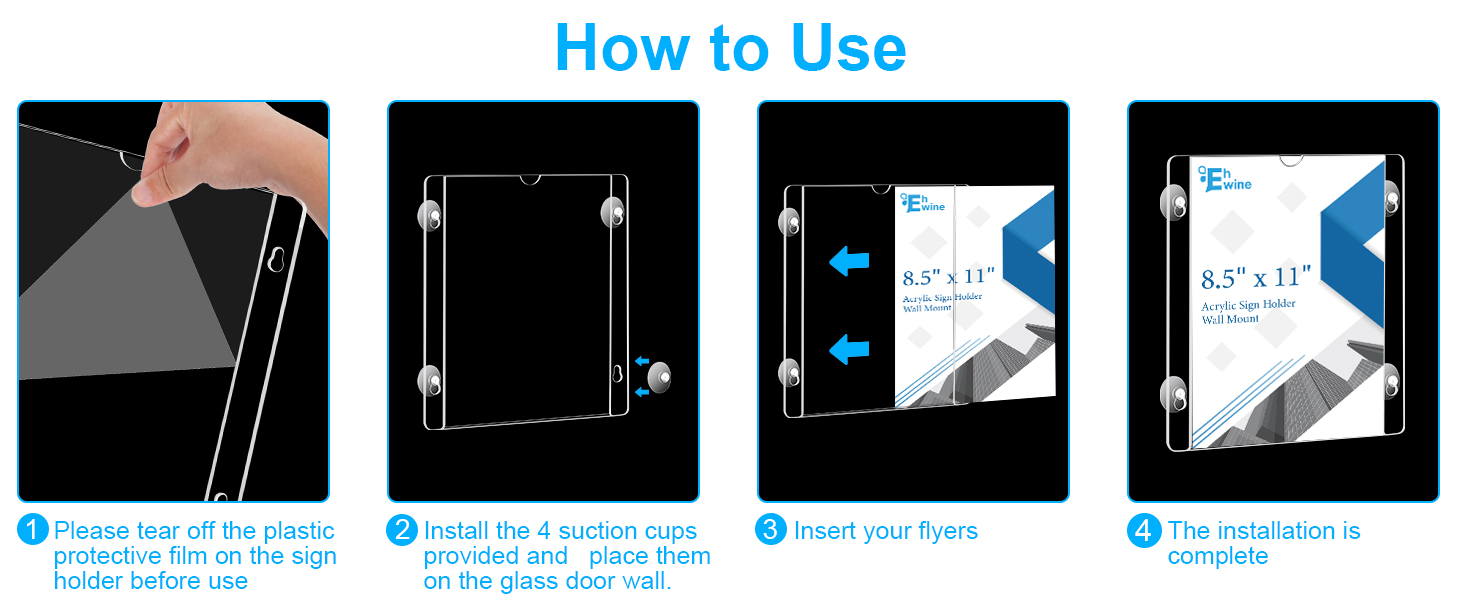 How to Use

Eh wine

8.5" x 11"

Acrylic Sign Holder
Wall Mount

Eh wine

8.5" x 11"

Acrylic Sign Holder
Wall Mount

1 Please tear off the plastic protective film on the sign holder before use

2 Install the 4 suction cups provided and place them on the glass door wall.

3 Insert your flyers

4 The installation is complete