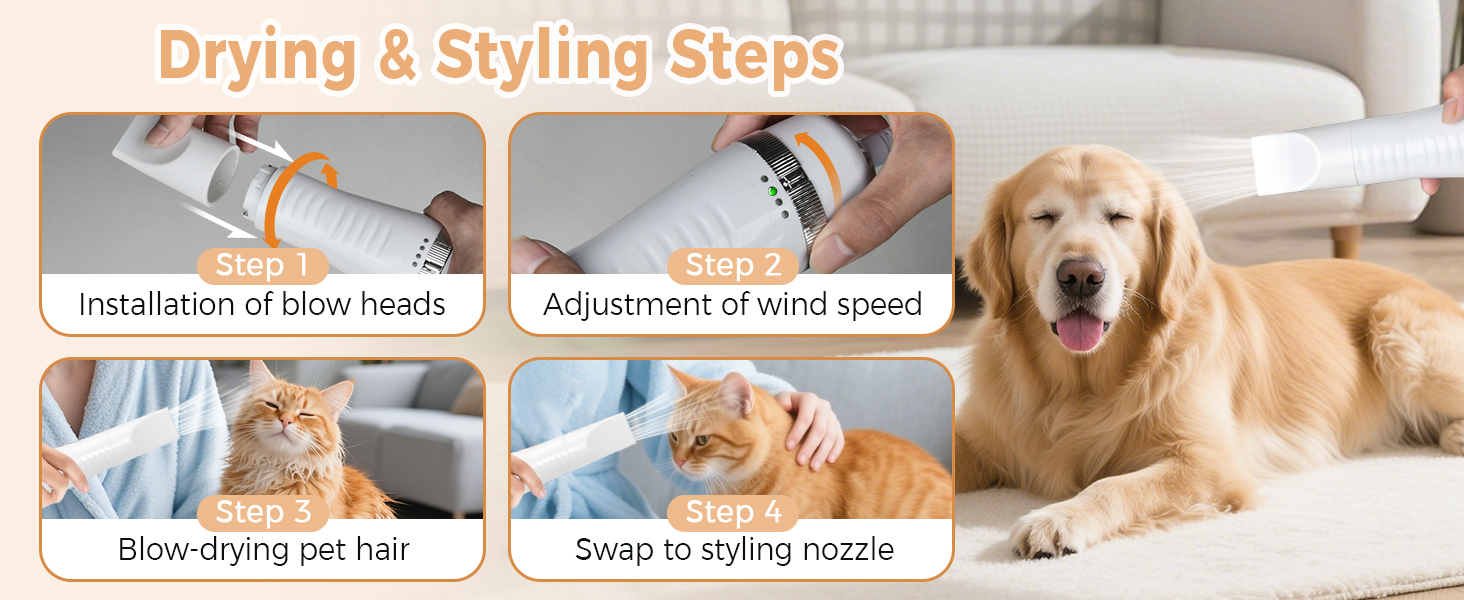 Drying & Styling Steps

Step 1
Installation of blow heads

Step 2
Adjustment of wind speed

Step 3
Blow-drying pet hair

Step 4
Swap to styling nozzle