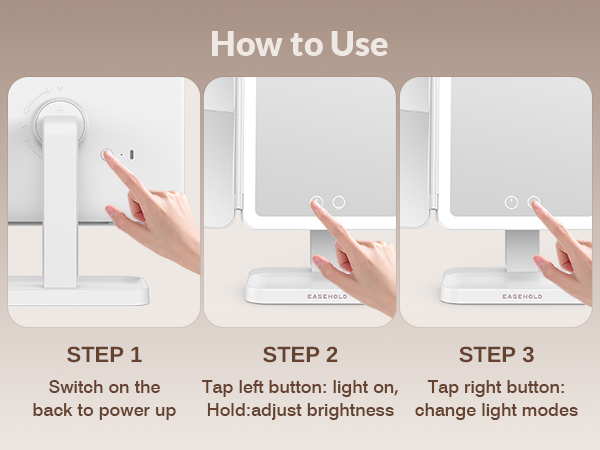 How to Use

EASEHOLD

EASEHOLD

STEP 1

Switch on the back to power up

STEP 2

Tap left button: light on, Hold:adjust brightness

STEP 3

Tap right button: change light modes