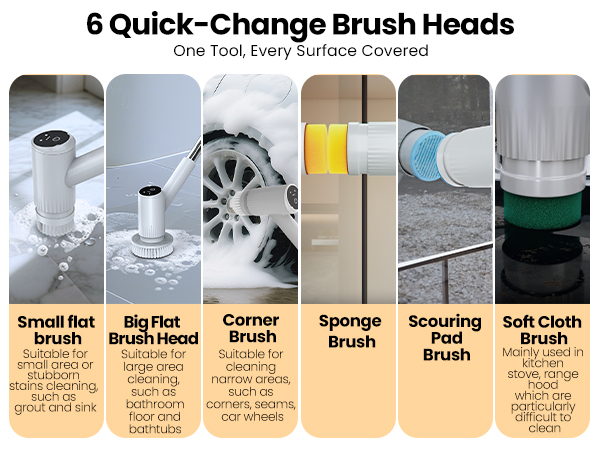 6 Quick-Change Brush Heads
One Tool, Every Surface Covered

Small flat brush
Suitable for small area or stubborn stains cleaning, such as grout and sink

Big Flat Brush Head
Suitable for large area cleaning, such as bathroom floor and bathtubs

Corner Brush
Suitable for cleaning narrow areas, such as corners, seams, car wheels

Sponge Brush

Scouring Pad Brush

Soft Cloth Brush
Mainly used in kitchen stove, range hood which are particularly difficult to clean