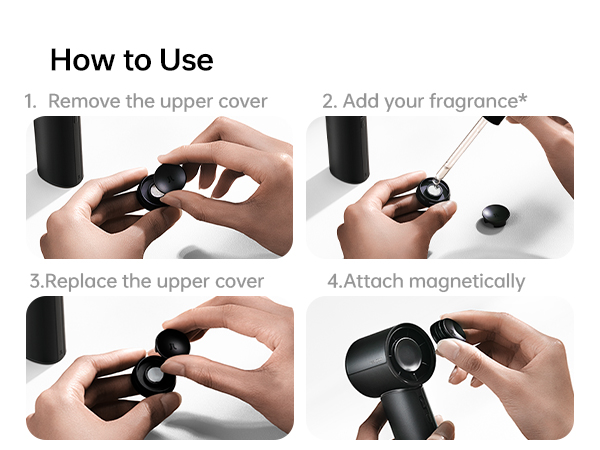 How to Use

1. Remove the upper cover

2. Add your fragrance*

3.Replace the upper cover

4.Attach magnetically