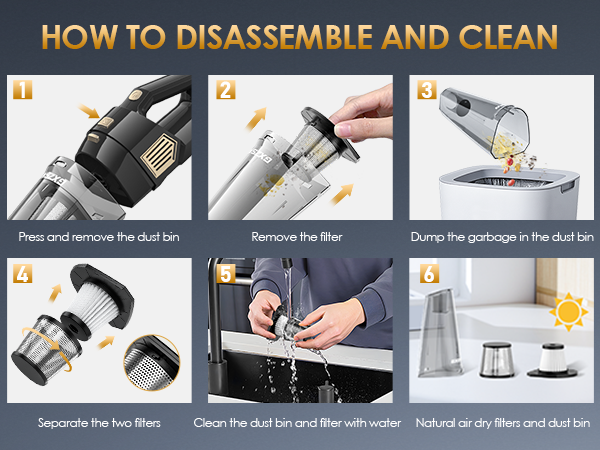 HOW TO DISASSEMBLE AND CLEAN

1

Press and remove the dust bin

2

Remove the filter

3

Dump the garbage in the dust bin

4

Separate the two filters

5

Clean the dust bin and filter with water

6

Natural air dry filters and dust bin