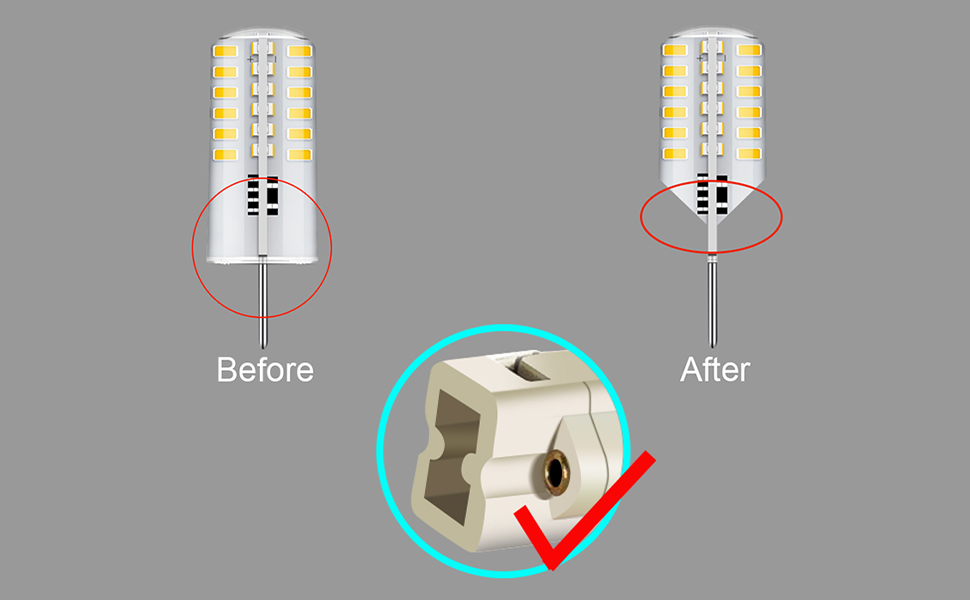 Before

After