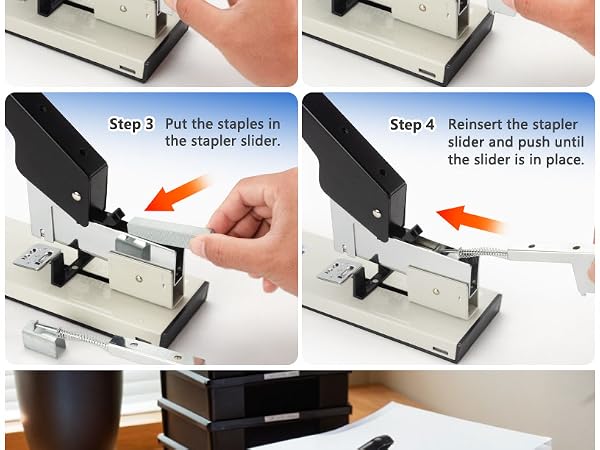 Step 3 Put the staples in the stapler slider.

Step 4 Reinsert the stapler slider and push until the slider is in place.