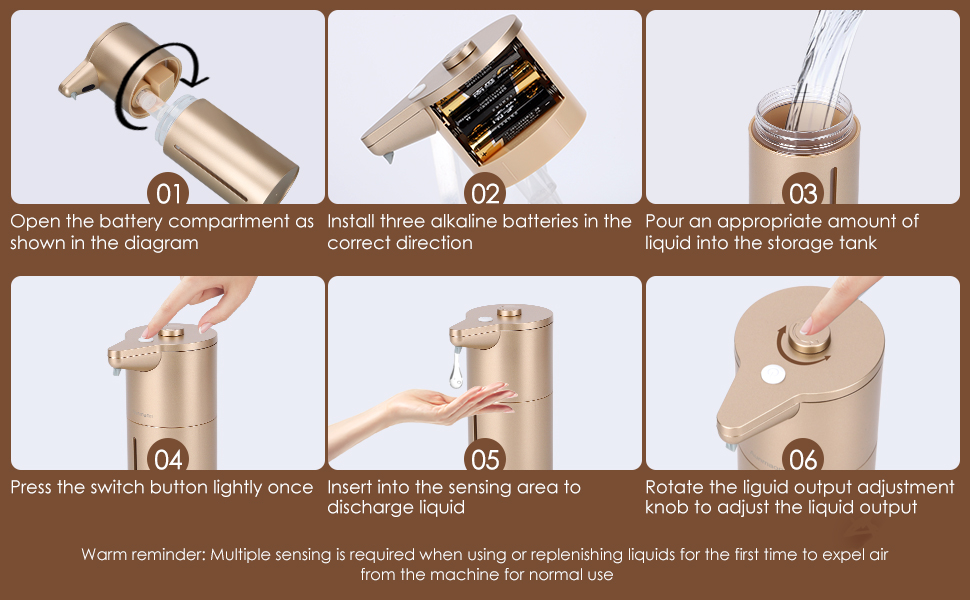 01
Open the battery compartment as shown in the diagram

02
Install three alkaline batteries in the correct direction

03
Pour an appropriate amount of liquid into the storage tank

04
Press the switch button lightly once

05
Insert into the sensing area to discharge liquid

06
Rotate the liguid output adjustment knob to adjust the liquid output

Warm reminder: Multiple sensing is required when using or replenishing liquids for the first time to expel air from the machine for normal use