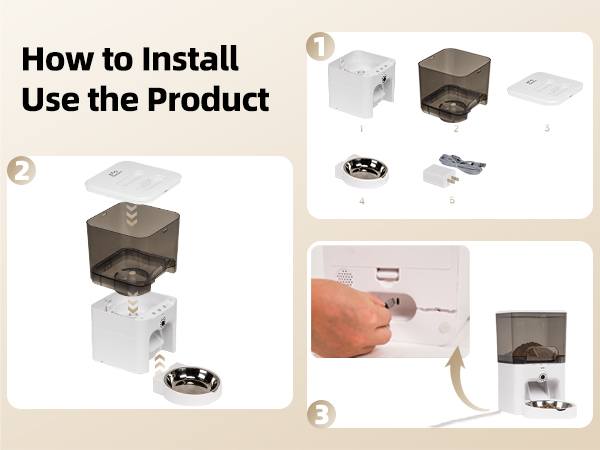 How to Install Use the Product

1

1

2

3

4

5

2

3