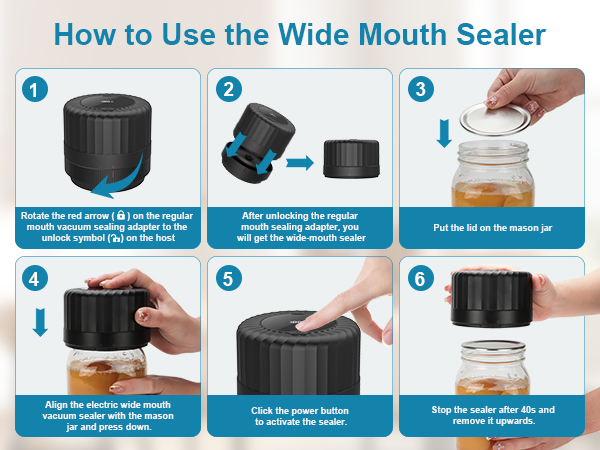 How to Use the Wide Mouth Sealer

1

Rotate the red arrow ( 🔒 ) on the regular mouth vacuum sealing adapter to the unlock symbol ( 🔓 ) on the host

2

After unlocking the regular mouth sealing adapter, you will get the wide-mouth sealer

3

Put the lid on the mason jar

4

Align the electric wide mouth vacuum sealer with the mason jar and press down.

5

Click the power button to activate the sealer.

6

Stop the sealer after 40s and remove it upwards.