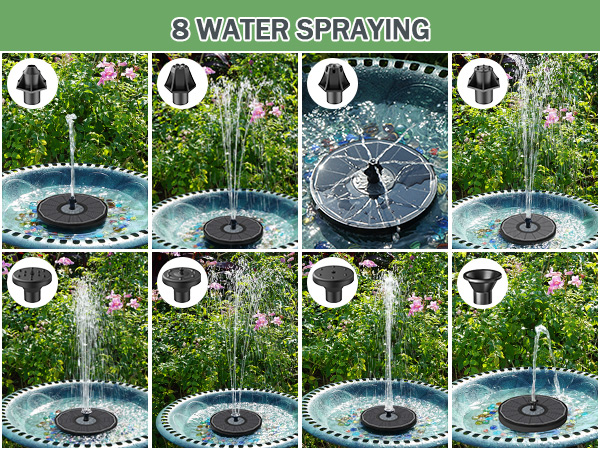 8 WATER SPRAYING