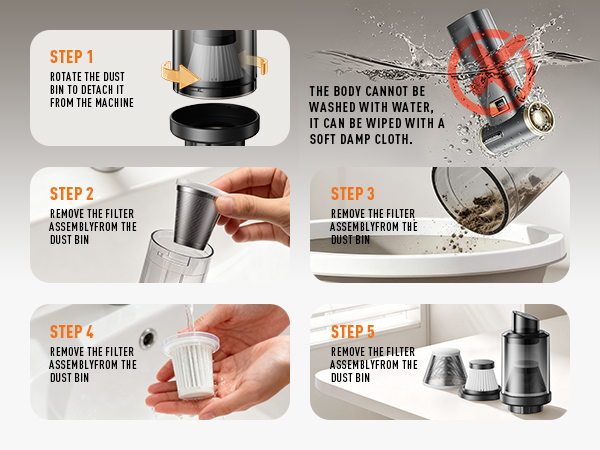 STEP 1
ROTATE THE DUST BIN TO DETACH IT FROM THE MACHINE

THE BODY CANNOT BE WASHED WITH WATER, IT CAN BE WIPED WITH A SOFT DAMP CLOTH.

STEP 2
REMOVE THE FILTER ASSEMBLYFROM THE DUST BIN

STEP 3
REMOVE THE FILTER ASSEMBLYFROM THE DUST BIN

STEP 4
REMOVE THE FILTER ASSEMBLYFROM THE DUST BIN

STEP 5
REMOVE THE FILTER ASSEMBLYFROM THE DUST BIN