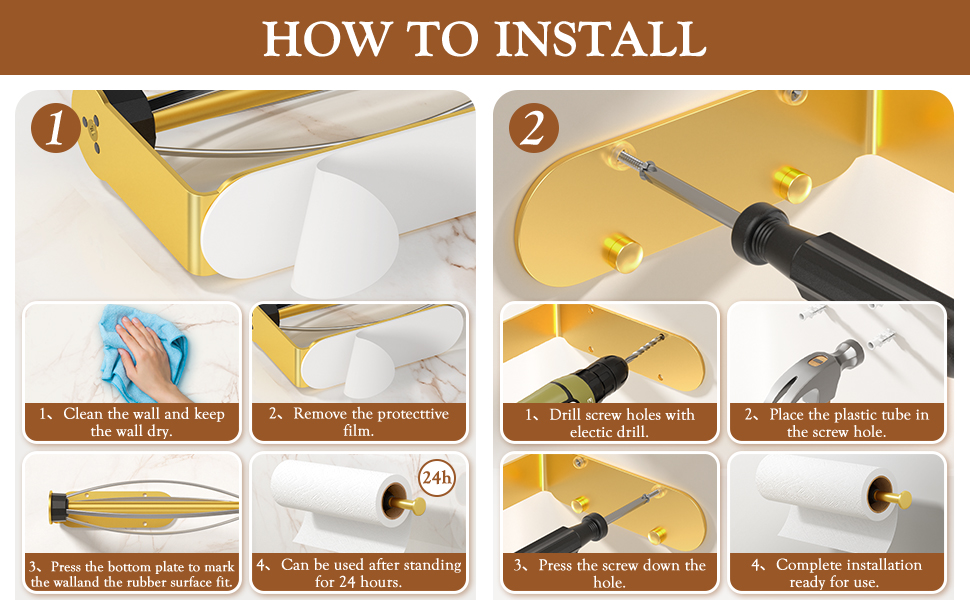 HOW TO INSTALL

1

1、Clean the wall and keep the wall dry.

2、Remove the protecttive film.

3、Press the bottom plate to mark the walland the rubber surface fit.

24h

4、Can be used after standing for 24 hours.

2

1、Drill screw holes with electic drill.

2、Place the plastic tube in the screw hole.

3、Press the screw down the hole.

4、Complete installation ready for use.