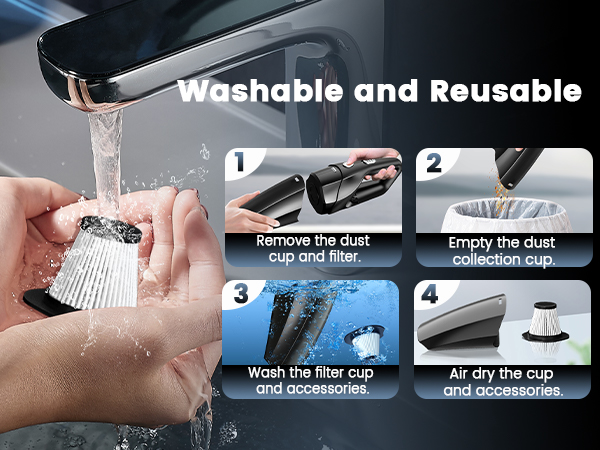 Washable and Reusable

1
Remove the dust cup and filter.

2
Empty the dust collection cup.

3
Wash the filter cup and accessories.

4
Air dry the cup and accessories.