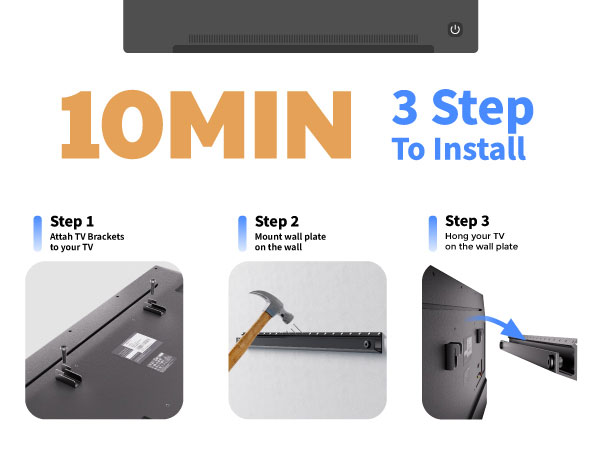 10MIN

3 Step
To Install

Step 1
Attah TV Brackets to your TV

Step 2
Mount wall plate on the wall

Step 3
Hong your TV on the wall plate