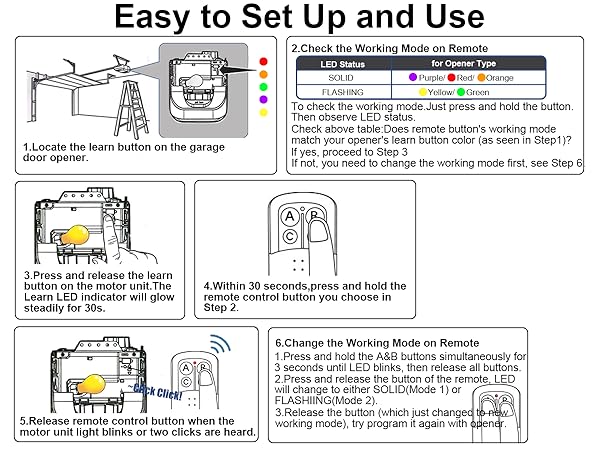 Easy to Set Up and Use

1.Locate the learn button on the garage door opener.

2.Check the Working Mode on Remote

| LED Status | for Opener Type |
|---|---|
| SOLID | Purple/ Red/ Orange |
| FLASHING | Yellow/ Green |

To check the working mode.Just press and hold the button. Then observe LED status.
Check above table:Does remote button's working mode match your opener's learn button color (as seen in Step1)?
If yes, proceed to Step 3
If not, you need to change the working mode first, see Step 6.

3.Press and release the learn button on the motor unit.The Learn LED indicator will glow steadily for 30s.

A B C

4.Within 30 seconds,press and hold the remote control button you choose in Step 2.

A B C

Click Click!

5.Release remote control button when the motor unit light blinks or two clicks are heard.

6.Change the Working Mode on Remote
1.Press and hold the A&B buttons simultaneously for 3 seconds until LED blinks, then release all buttons.
2.Press and release the button of the remote, LED will change to either SOLID(Mode 1) or FLASHIING(Mode 2).
3.Release the button (which just changed to new working mode), try program it again with opener.