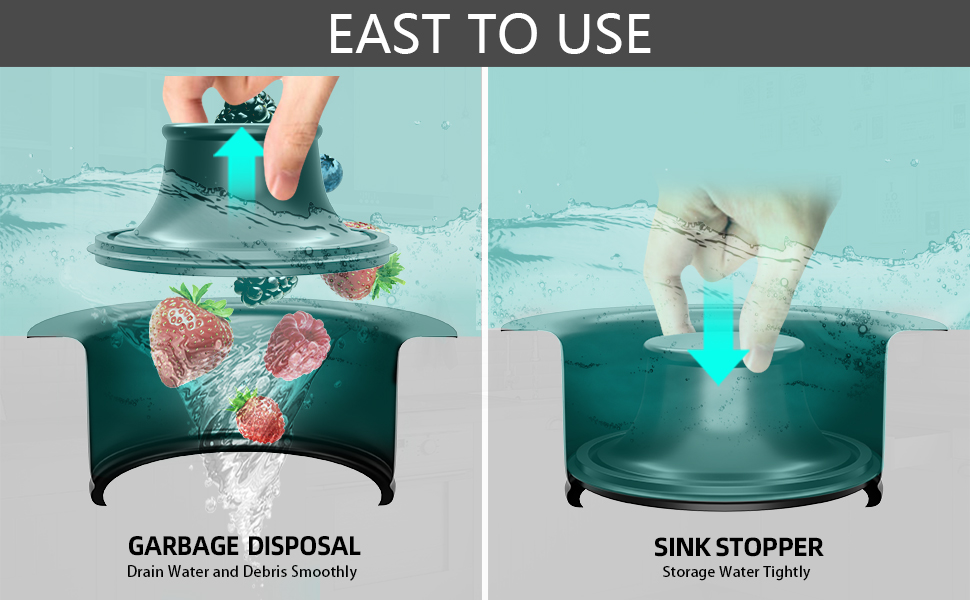 EAST TO USE

GARBAGE DISPOSAL
Drain Water and Debris Smoothly

SINK STOPPER
Storage Water Tightly