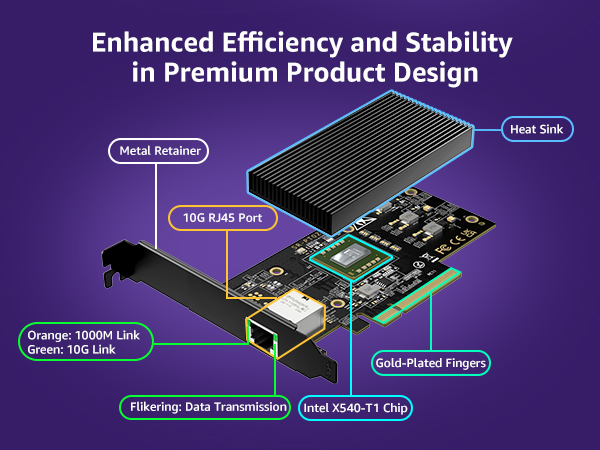 Enhanced Efficiency and Stability in Premium Product Design

Heat Sink

Metal Retainer

10G RJ45 Port

Orange: 1000M Link
Green: 10G Link

Gold-Plated Fingers

Flikering: Data Transmission

Intel X540-T1 Chip