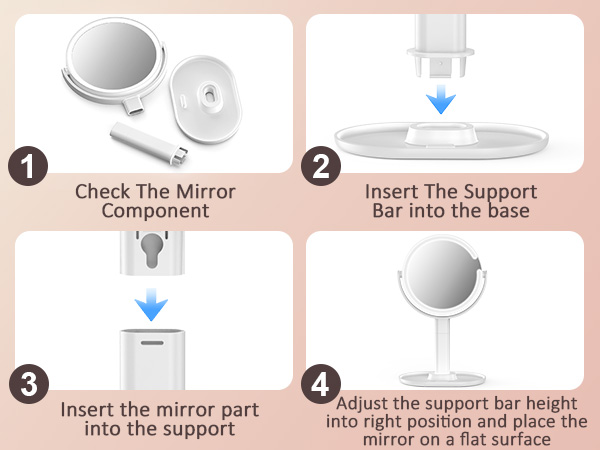 1
Check The Mirror Component

2
Insert The Support Bar into the base

3
Insert the mirror part into the support

4
Adjust the support bar height into right position and place the mirror on a flat surface