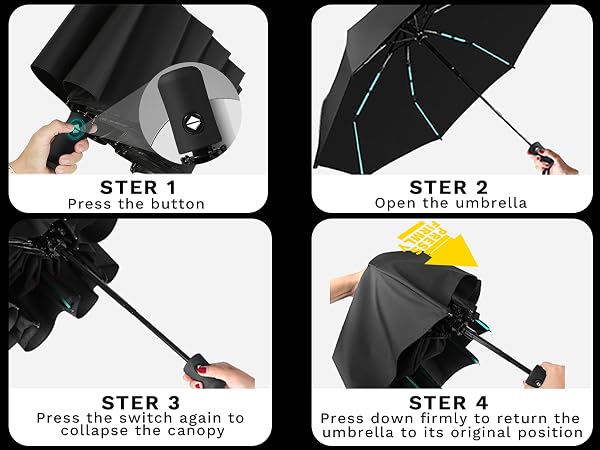 STER 1
Press the button

STER 2
Open the umbrella

STER 3
Press the switch again to collapse the canopy

PRESS FIRMLY

STER 4
Press down firmly to return the umbrella to its original position